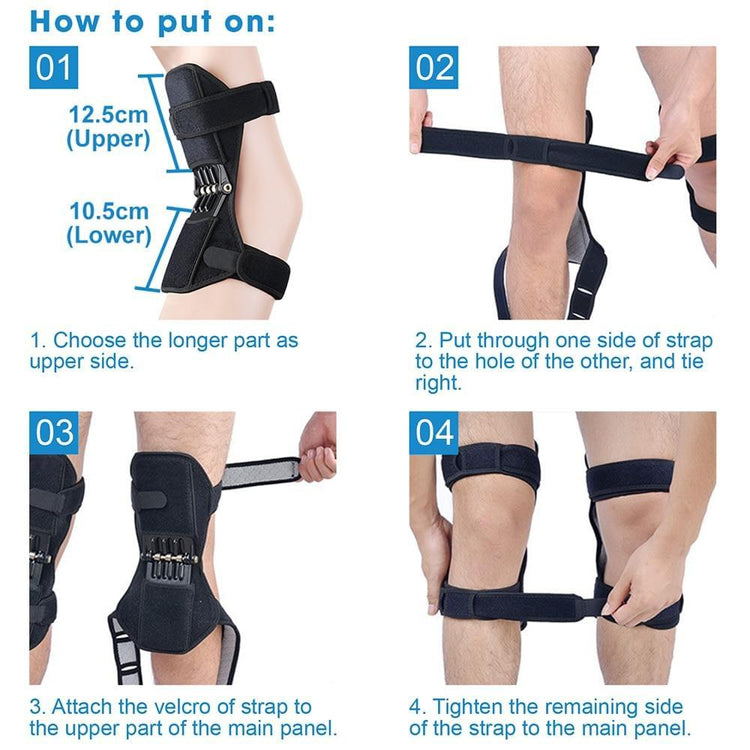 How to put on:

01

12.5cm (Upper)

10.5cm (Lower)

1. Choose the longer part as upper side.

02

2. Put through one side of strap to the hole of the other, and tie right.

03

3. Attach the velcro of strap to the upper part of the main panel.

04

4. Tighten the remaining side of the strap to the main panel.