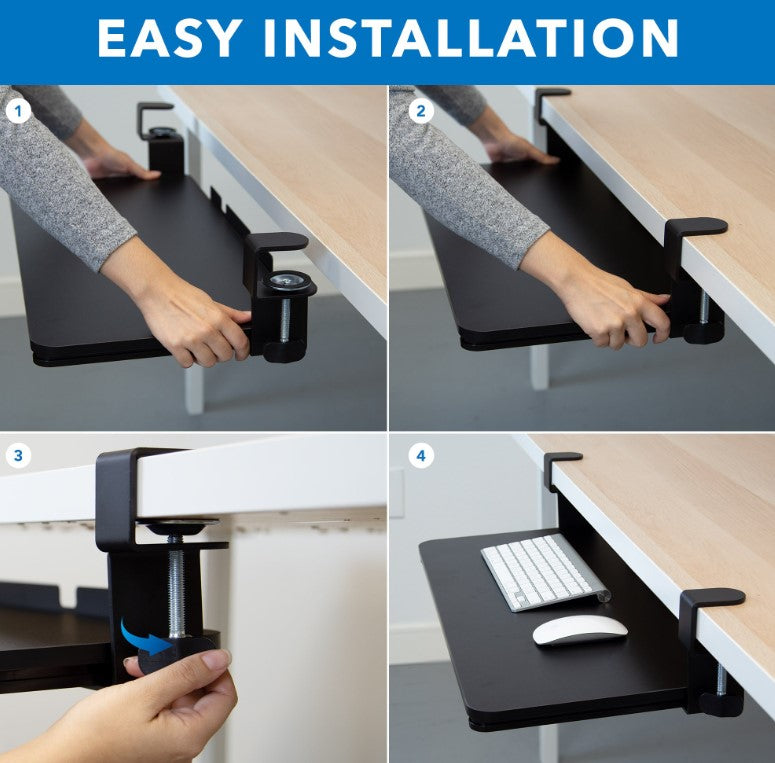 EASY INSTALLATION

1

2

3

4